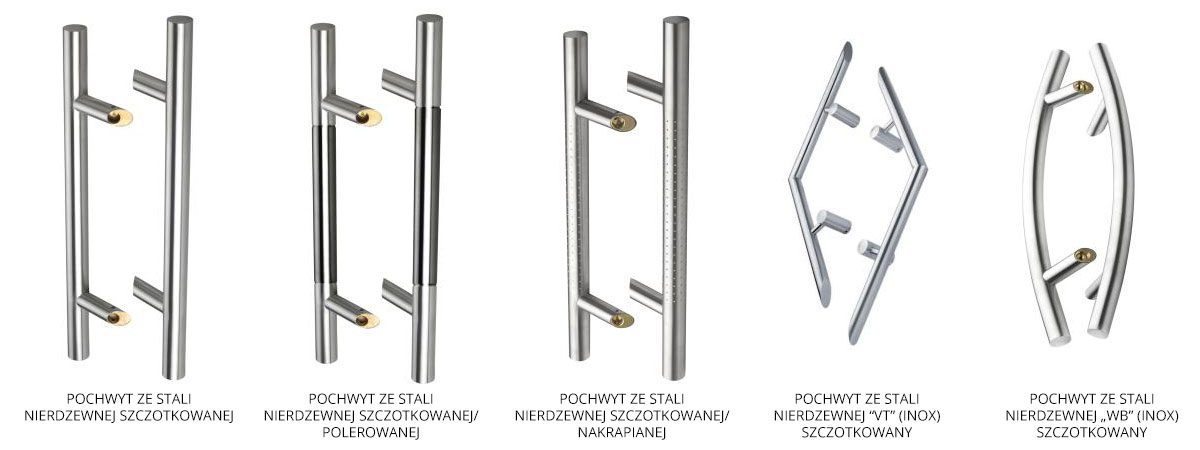 POCHWYT ZE STALI NIERDZEWNEJ SZCZOTKOWANEJ

POCHWYT ZE STALI NIERDZEWNEJ SZCZOTKOWANEJ/ POLEROWANEJ

POCHWYT ZE STALI NIERDZEWNEJ SZCZOTKOWANEJ/ NAKRAPIANEJ

POCHWYT ZE STALI NIERDZEWNEJ "VT" (INOX) SZCZOTKOWANY

POCHWYT ZE STALI NIERDZEWNEJ „WB" (INOX) SZCZOTKOWANY